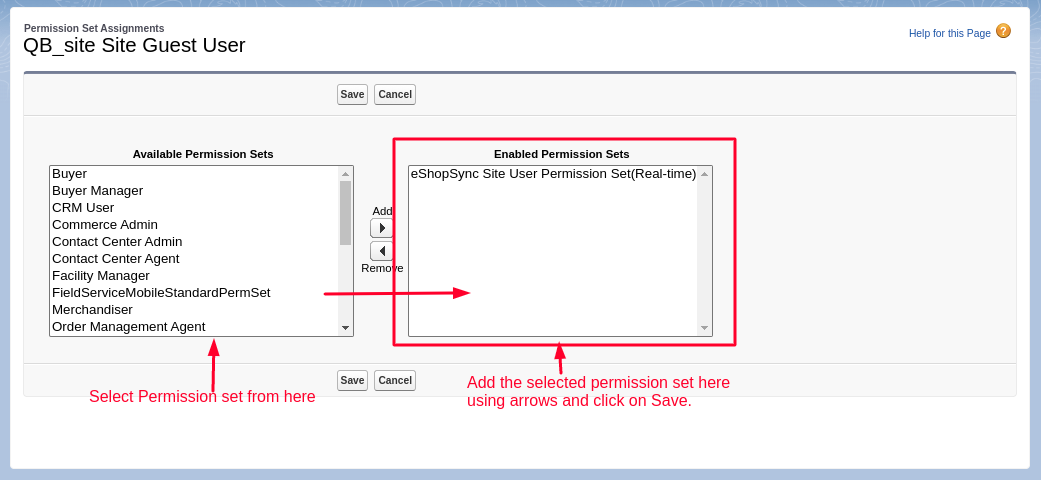 Permission Set Assignments
QB_site Site Guest User

Help for this Page

Save Cancel

Available Permission Sets
Buyer
Buyer Manager
CRM User
Commerce Admin
Contact Center Admin
Contact Center Agent
Facility Manager
FieldServiceMobileStandardPermSet
Merchandiser
Order Management Agent

Add
Remove

Enabled Permission Sets
eShopSync Site User Permission Set(Real-time)

Save Cancel

Select Permission set from here

Add the selected permission set here using arrows and click on Save.